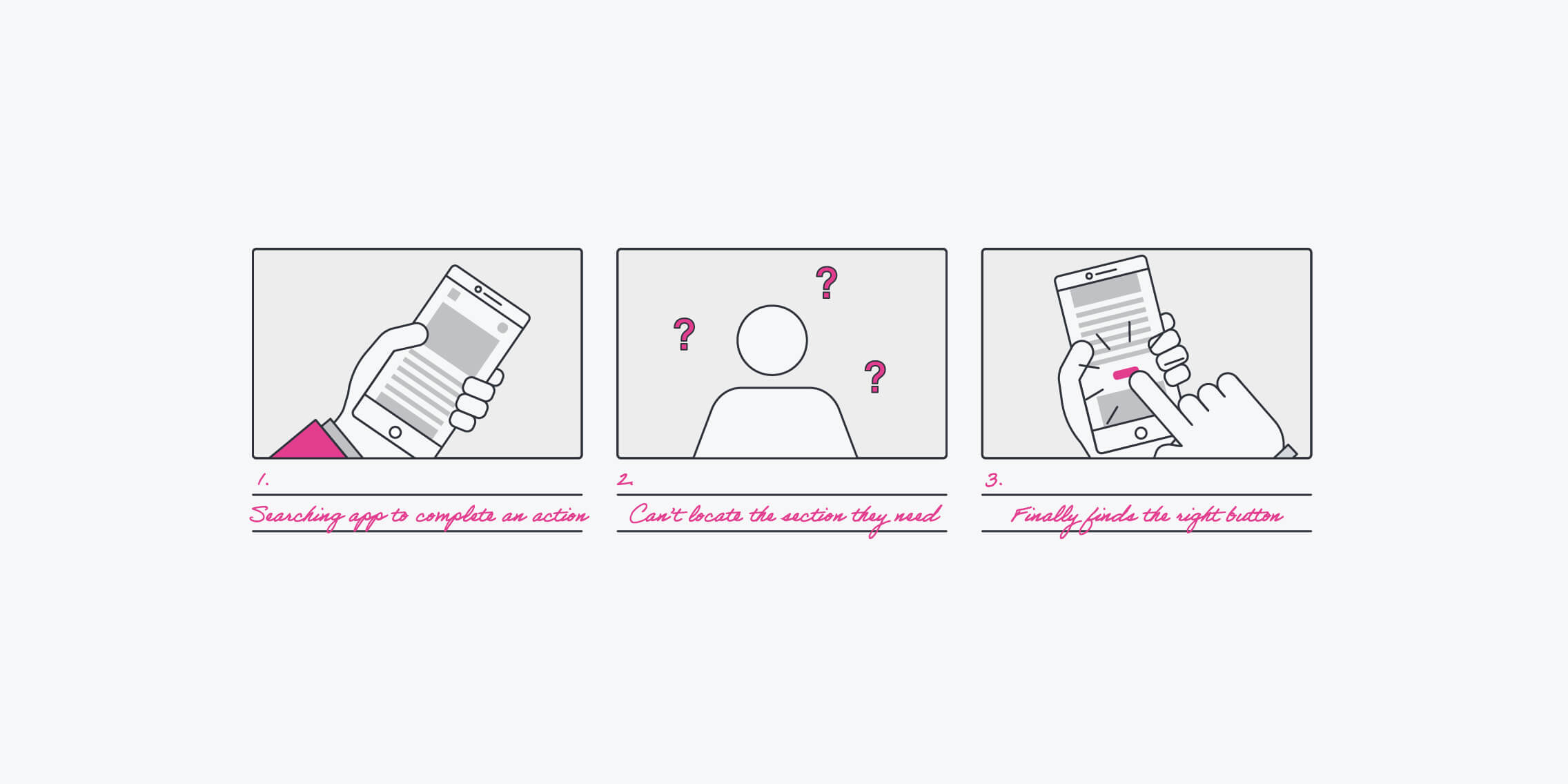 ?
?
?

1.
Searching app to complete an action

2.
Can't locate the section they need

3.
Finally finds the right button